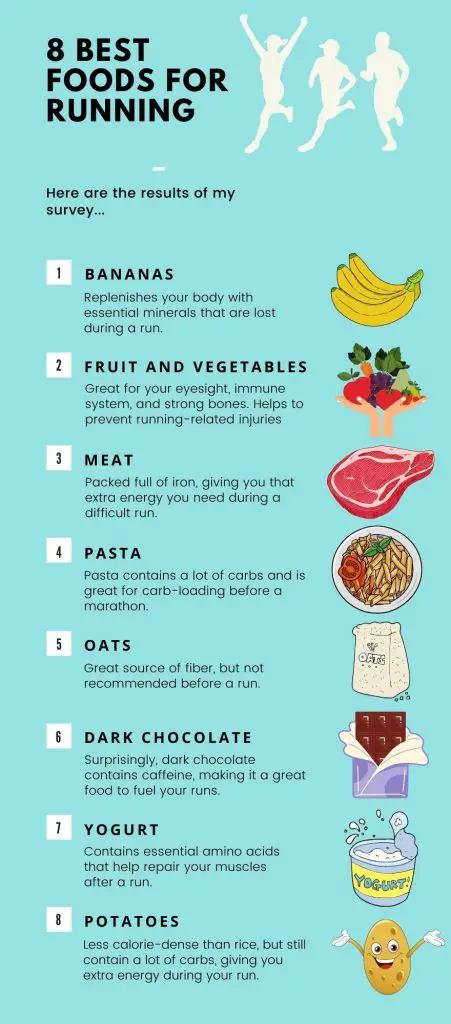 8 BEST FOODS FOR RUNNING

Here are the results of my survey...

1 BANANAS

Replenishes your body with essential minerals that are lost during a run.

2 FRUIT AND VEGETABLES

Great for your eyesight, immune system, and strong bones. Helps to prevent running-related injuries

3 MEAT

Packed full of iron, giving you that extra energy you need during a difficult run.

4 PASTA

Pasta contains a lot of carbs and is great for carb-loading before a marathon.

5 OATS

Great source of fiber, but not recommended before a run.

OATS

6 DARK CHOCOLATE

Surprisingly, dark chocolate contains caffeine, making it a great food to fuel your runs.

7 YOGURT

Contains essential amino acids that help repair your muscles after a run.

YOGURT!

8 POTATOES

Less calorie-dense than rice, but still contain a lot of carbs, giving you extra energy during your run.